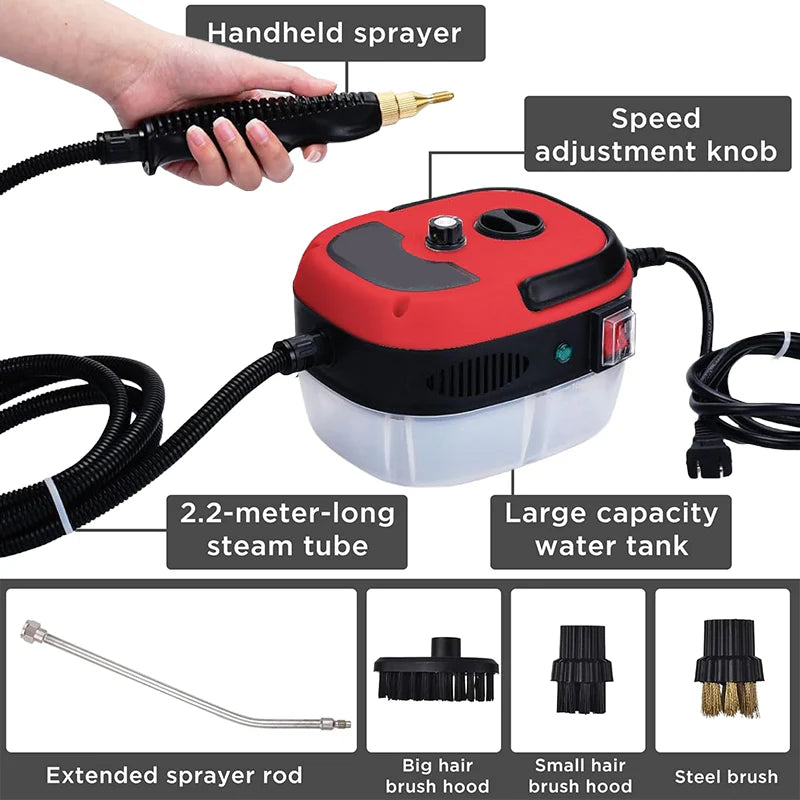 Handheld sprayer

Speed adjustment knob

2.2-meter-long steam tube

Large capacity water tank

Extended sprayer rod

Big hair brush hood

Small hair brush hood

Steel brush